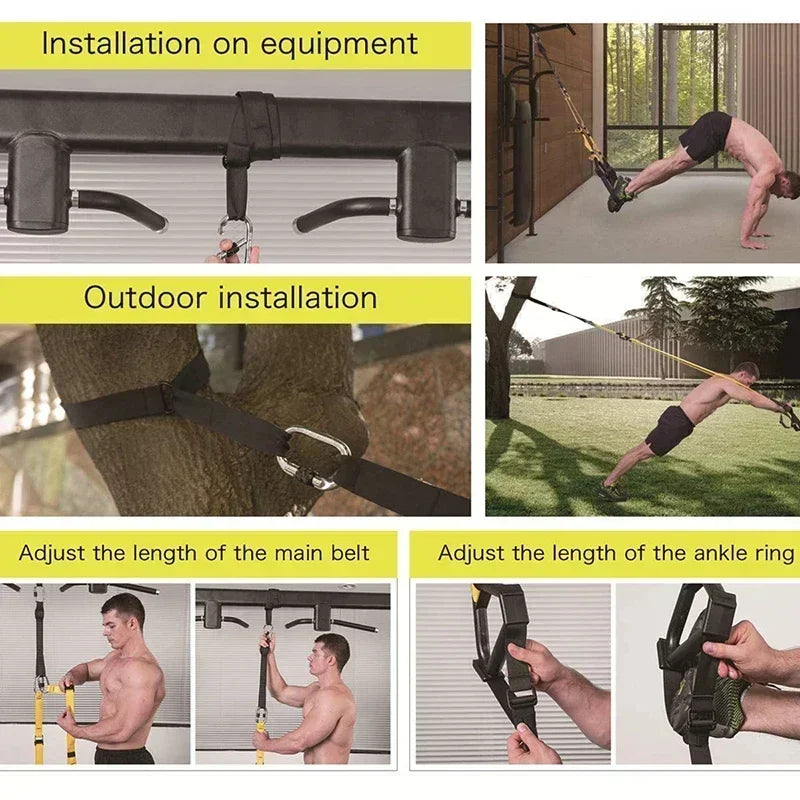 Installation on equipment

Outdoor installation

Adjust the length of the main belt

Adjust the length of the ankle ring